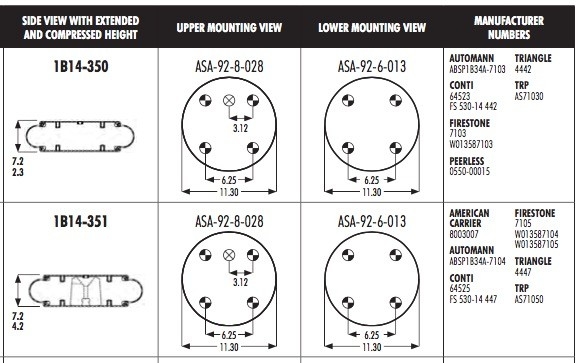 | SIDE VIEW WITH EXTENDED AND COMPRESSED HEIGHT | UPPER MOUNTING VIEW | LOWER MOUNTING VIEW | MANUFACTURER NUMBERS |
|---|---|---|---|
| 1B14-350 7.2 2.3 | ASA-92-8-028 3.12 6.25 11.30 | ASA-92-6-013 6.25 11.30 | AUTOMANN ABSP1B34A-7103 CONTI 64523 FS 530-14 442 FIRESTONE 7103 W013587103 PEERLESS 0550-00015 TRIANGLE 4442 TRP AS71030 |
| 1B14-351 7.2 4.2 | ASA-92-8-028 3.12 6.25 11.30 | ASA-92-6-013 6.25 11.30 | AMERICAN CARRIER 8003007 AUTOMANN ABSP1B34A-7104 CONTI 64525 FS 530-14 447 FIRESTONE 7105 W013587104 W013587105 TRIANGLE 4447 TRP AS71050 |